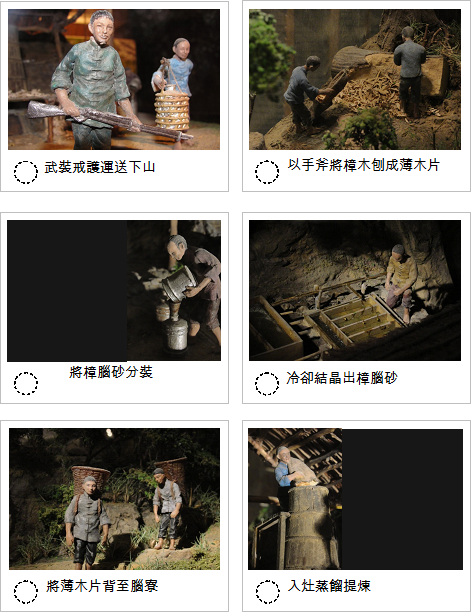 武裝戒護運送下山

以手斧將樟木刨成薄木片

將樟腦砂分裝

冷卻結晶出樟腦砂

將薄木片背至腦寮

入灶蒸餾提煉