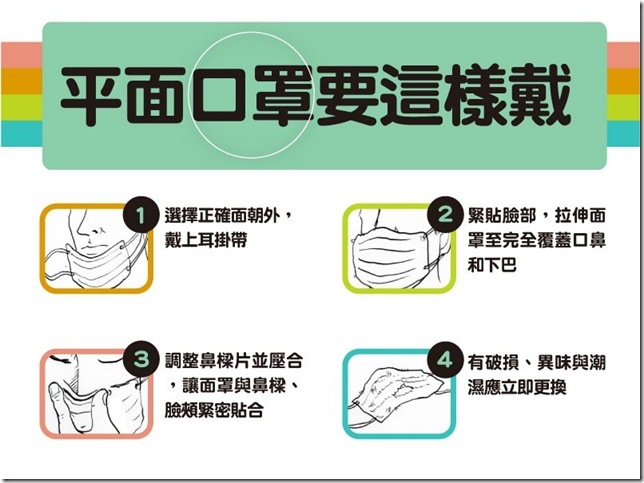 平面口罩要這樣戴

1 選擇正確面朝外，戴上耳掛帶

2 緊貼臉部，拉伸面罩至完全覆蓋口鼻和下巴

3 調整鼻樑片並壓合，讓面罩與鼻樑、臉頰緊密貼合

4 有破損、異味與潮濕應立即更換